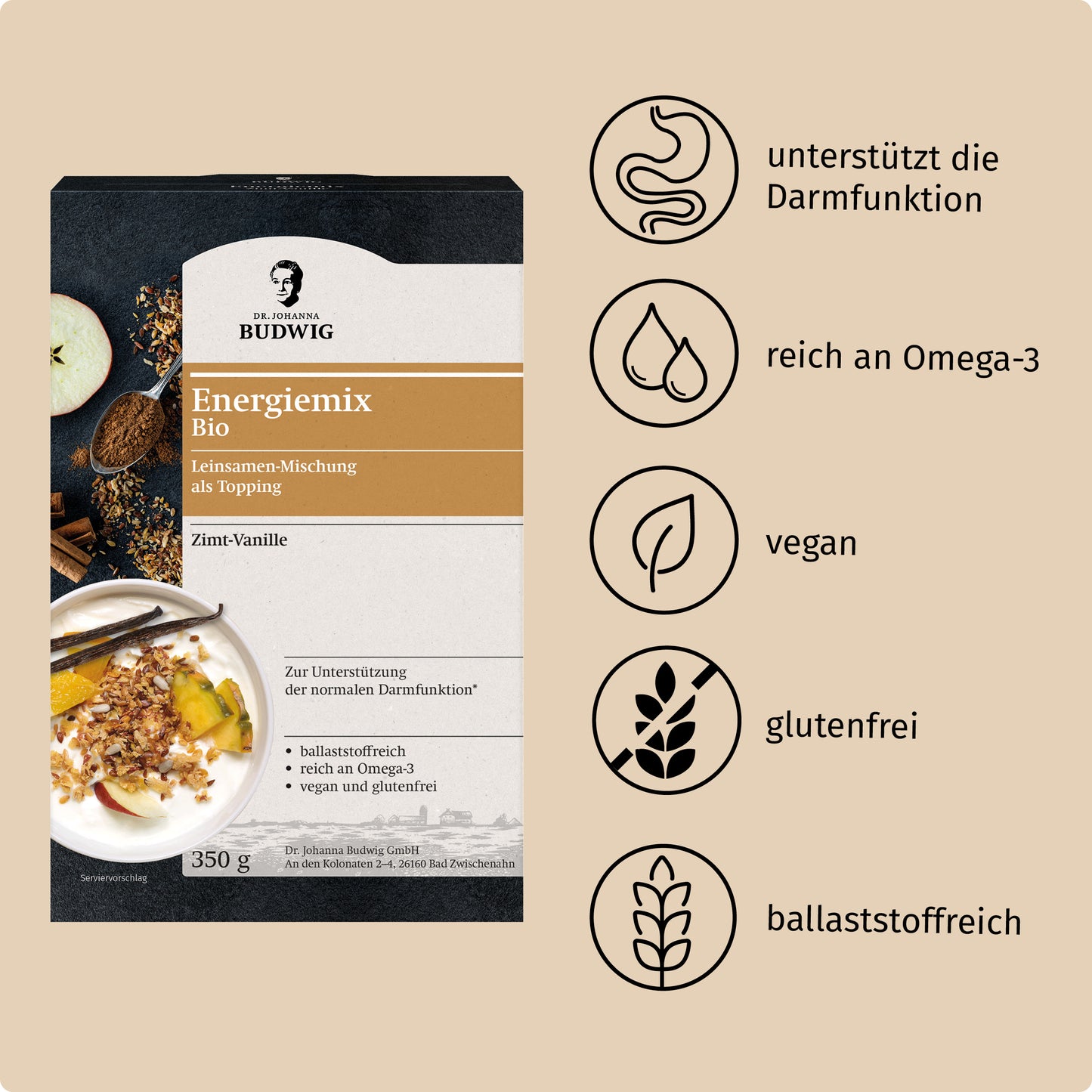 DR. JOHANNA
BUDWIG

Energiemix
Bio

Leinsamen-Mischung als Topping

Zimt-Vanille

Zur Unterstützung der normalen Darmfunktion*

• ballaststoffreich
• reich an Omega-3
• vegan und glutenfrei

350 g

Dr. Johanna Budwig GmbH
An den Kolonaten 2–4, 26160 Bad Zwischenahn

Serviervorschlag

unterstützt die Darmfunktion

reich an Omega-3

vegan

glutenfrei

ballaststoffreich